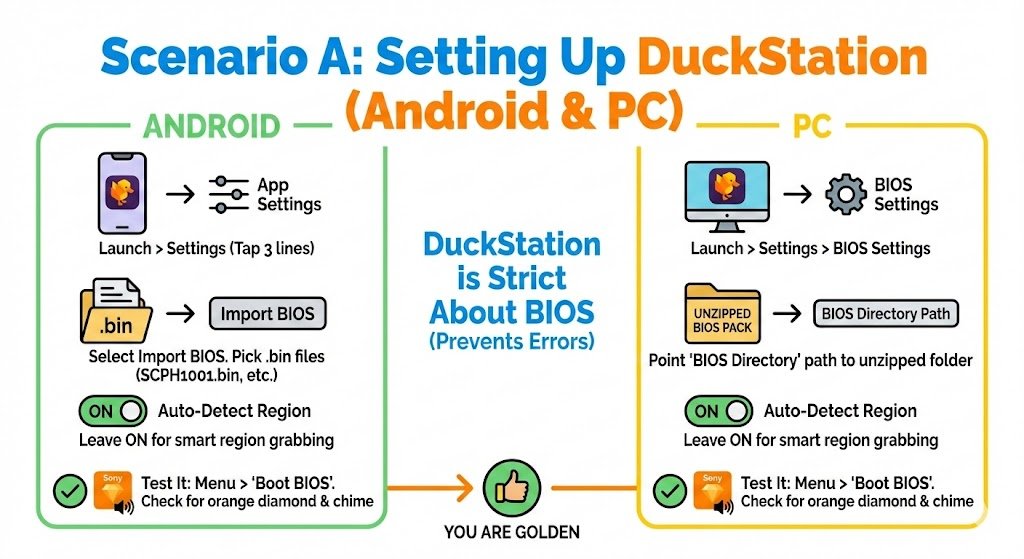 Scenario A: Setting Up DuckStation (Android & PC)

ANDROID

App Settings

Launch > Settings (Tap 3 lines)

.bin

Import BIOS

Select Import BIOS. Pick .bin files (SCPH1001.bin, etc.)

ON

Auto-Detect Region

Leave ON for smart region grabbing

Sony

Test It: Menu > 'Boot BIOS'. Check for orange diamond & chime

DuckStation is Strict About BIOS (Prevents Errors)

YOU ARE GOLDEN

PC

BIOS Settings

Launch > Settings > BIOS Settings

UNZIPPED BIOS PACK

BIOS Directory Path

Point 'BIOS Directory' path to unzipped folder

ON

Auto-Detect Region

Leave ON for smart region grabbing

Sony

Test It: Menu > 'Boot BIOS'. Check for orange diamond & chime